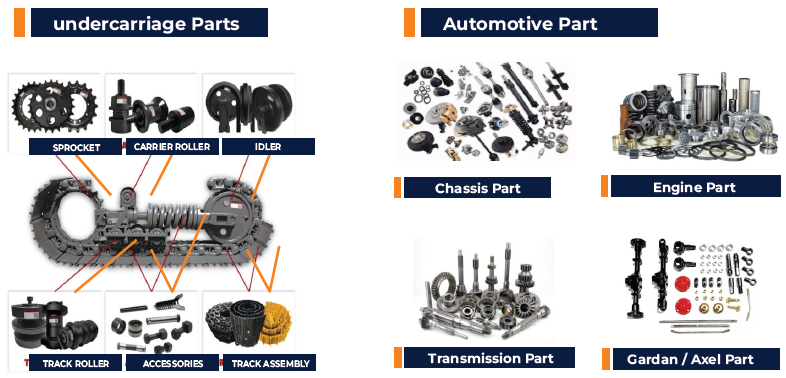 undercarriage Parts

SPROCKET
CARRIER ROLLER
IDLER

TRACK ROLLER
ACCESSORIES
TRACK ASSEMBLY

Automotive Part

Chassis Part
Engine Part
Transmission Part
Gardan / Axel Part